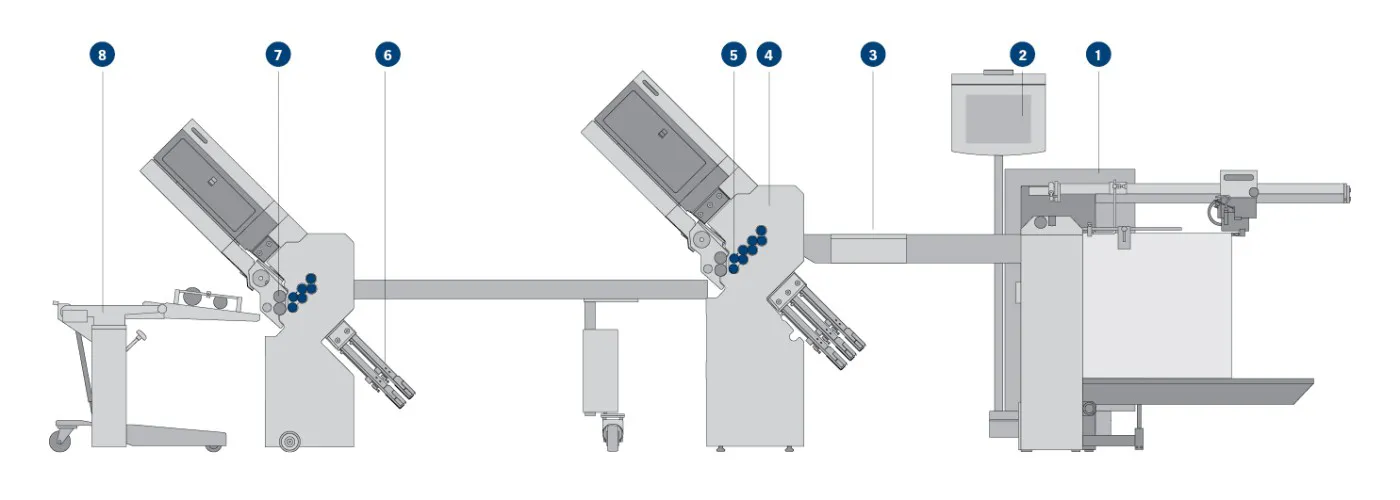 8
7
6
5
4
3
2
1